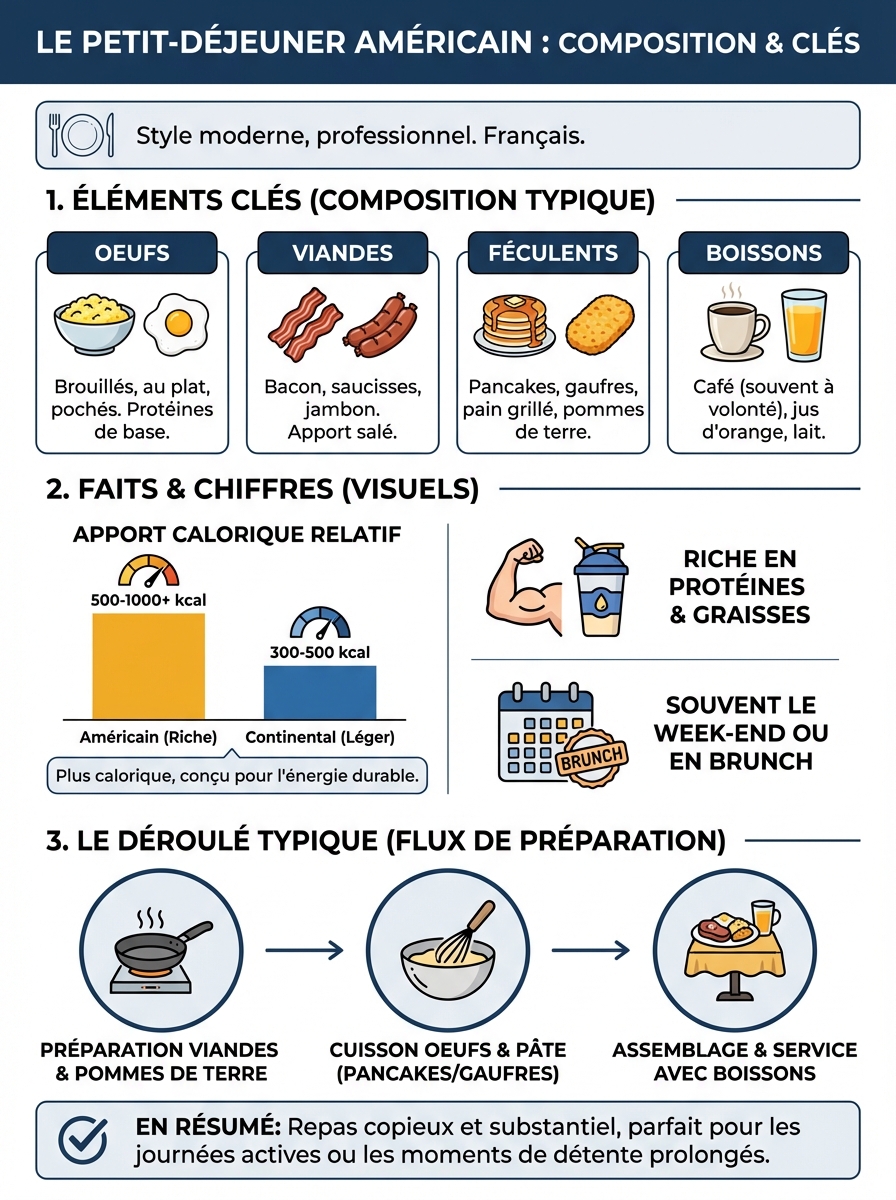 LE PETIT-DÉJEUNER AMÉRICAIN : COMPOSITION & CLÉS

Style moderne, professionnel. Français.

1. ÉLÉMENTS CLÉS (COMPOSITION TYPIQUE)

OEUFS
Brouillés, au plat, pochés. Protéines de base.

VIANDES
Bacon, saucisses, jambon. Apport salé.

FÉCULENTS
Pancakes, gaufres, pain grillé, pommes de terre.

BOISSONS
Café (souvent à volonté), jus d'orange, lait.

2. FAITS & CHIFFRES (VISUELS)

APPORT CALORIQUE RELATIF
500-1000+ kcal
300-500 kcal
Américain (Riche)
Continental (Léger)
Plus calorique, conçu pour l'énergie durable.

RICHE EN PROTÉINES & GRAISSES

BRUNCH
SOUVENT LE WEEK-END OU EN BRUNCH

3. LE DÉROULÉ TYPIQUE (FLUX DE PRÉPARATION)

PRÉPARATION VIANDES & POMMES DE TERRE

CUISSON OEUFS & PÂTE (PANCAKES/GAUFRES)

ASSEMBLAGE & SERVICE AVEC BOISSONS

EN RÉSUMÉ: Repas copieux et substantiel, parfait pour les journées actives ou les moments de détente prolongés.